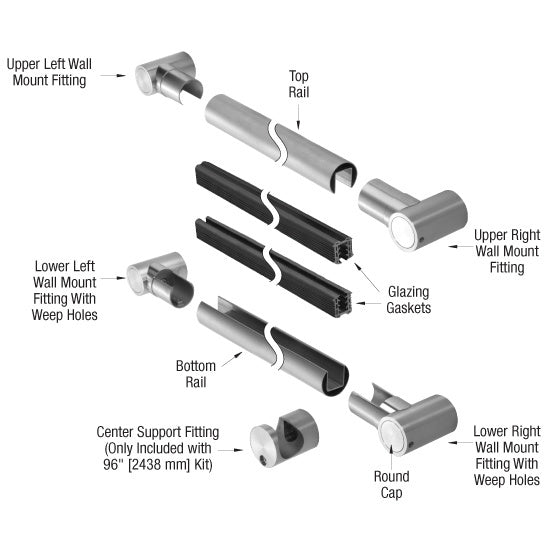 Upper Left Wall Mount Fitting

Top Rail

Upper Right Wall Mount Fitting

Lower Left Wall Mount Fitting With Weep Holes

Glazing Gaskets

Bottom Rail

Center Support Fitting (Only Included with 96" [2438 mm] Kit)

Round Cap

Lower Right Wall Mount Fitting With Weep Holes