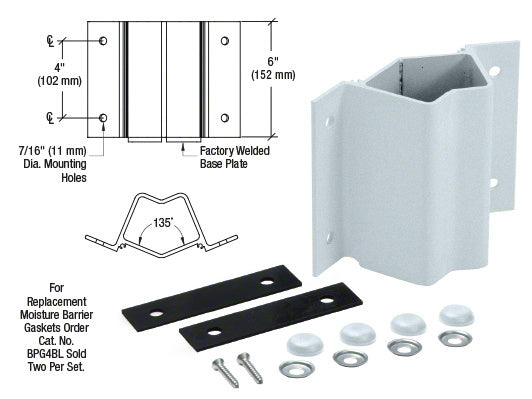 ℄

4"
(102 mm)

℄

6"
(152 mm)

7/16" (11 mm)
Dia. Mounting
Holes

Factory Welded
Base Plate

135˚

For
Replacement
Moisture Barrier
Gaskets Order
Cat. No.
BPG4BL Sold
Two Per Set.