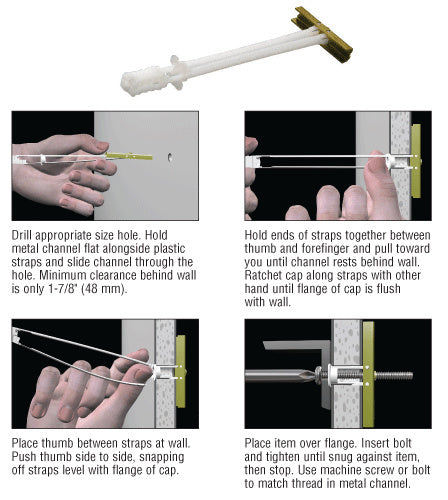 Drill appropriate size hole. Hold metal channel flat alongside plastic straps and slide channel through the hole. Minimum clearance behind wall is only 1-7/8" (48 mm).

Hold ends of straps together between thumb and forefinger and pull toward you until channel rests behind wall. Ratchet cap along straps with other hand until flange of cap is flush with wall.

Place thumb between straps at wall. Push thumb side to side, snapping off straps level with flange of cap.

Place item over flange. Insert bolt and tighten until snug against item, then stop. Use machine screw or bolt to match thread in metal channel.