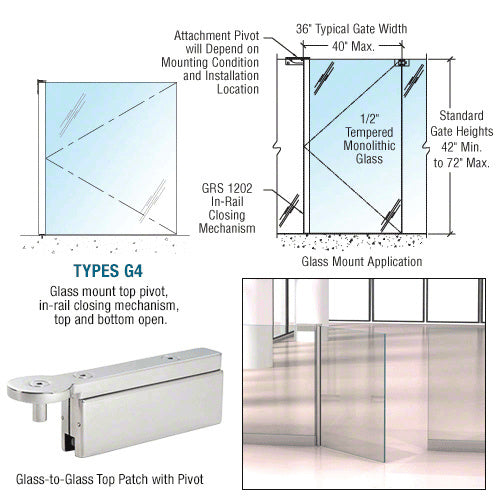 Attachment Pivot will Depend on Mounting Condition and Installation Location

36" Typical Gate Width

40" Max.

1/2" Tempered Monolithic Glass

Standard Gate Heights 42" Min. to 72" Max.

GRS 1202 In-Rail Closing Mechanism

Glass Mount Application

TYPES G4

Glass mount top pivot, in-rail closing mechanism, top and bottom open.

Glass-to-Glass Top Patch with Pivot