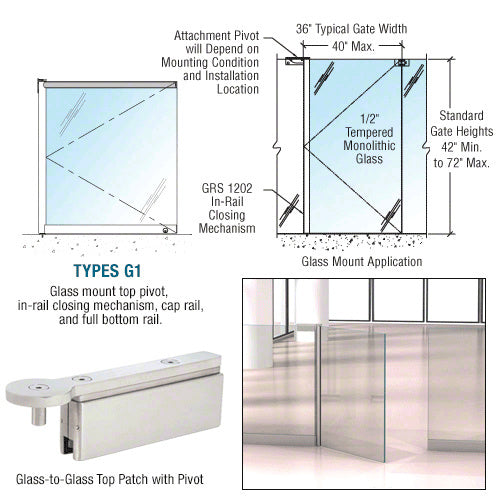 Attachment Pivot will Depend on Mounting Condition and Installation Location

36" Typical Gate Width

40" Max.

1/2" Tempered Monolithic Glass

Standard Gate Heights 42" Min. to 72" Max.

GRS 1202 In-Rail Closing Mechanism

Glass Mount Application

TYPES G1

Glass mount top pivot, in-rail closing mechanism, cap rail, and full bottom rail.

Glass-to-Glass Top Patch with Pivot