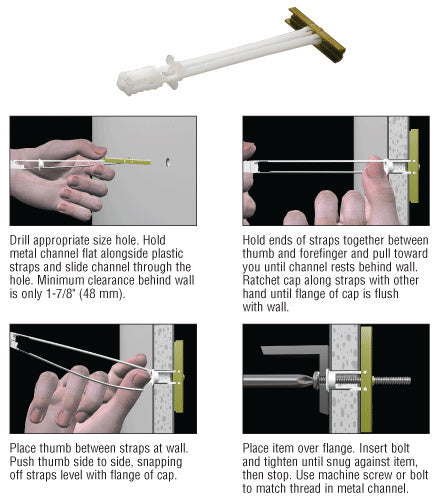 Drill appropriate size hole. Hold metal channel flat alongside plastic straps and slide channel through the hole. Minimum clearance behind wall is only 1-7/8" (48 mm).

Hold ends of straps together between thumb and forefinger and pull toward you until channel rests behind wall. Ratchet cap along straps with other hand until flange of cap is flush with wall.

Place thumb between straps at wall. Push thumb side to side, snapping off straps level with flange of cap.

Place item over flange. Insert bolt and tighten until snug against item, then stop. Use machine screw or bolt to match thread in metal channel.