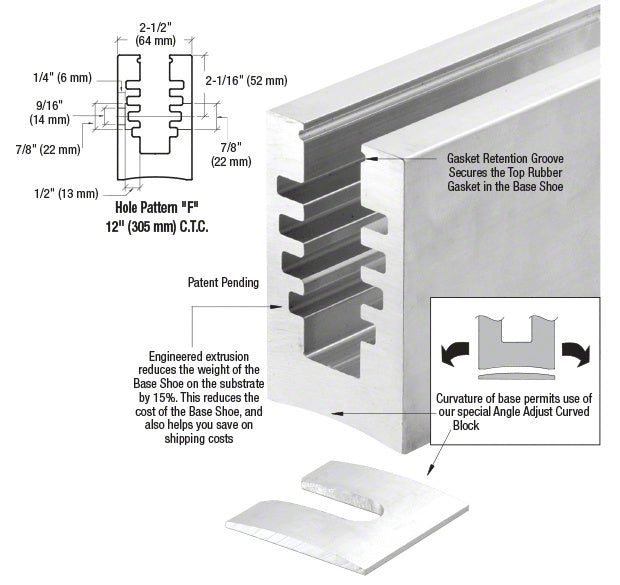 2-1/2"
(64 mm)

1/4" (6 mm)

2-1/16" (52 mm)

9/16"
(14 mm)

7/8" (22 mm)

7/8"
(22 mm)

1/2" (13 mm)

Hole Pattern "F"
12" (305 mm) C.T.C.

Gasket Retention Groove
Secures the Top Rubber
Gasket in the Base Shoe

Patent Pending

Engineered extrusion reduces the weight of the Base Shoe on the substrate by 15%. This reduces the cost of the Base Shoe, and also helps you save on shipping costs

Curvature of base permits use of our special Angle Adjust Curved Block