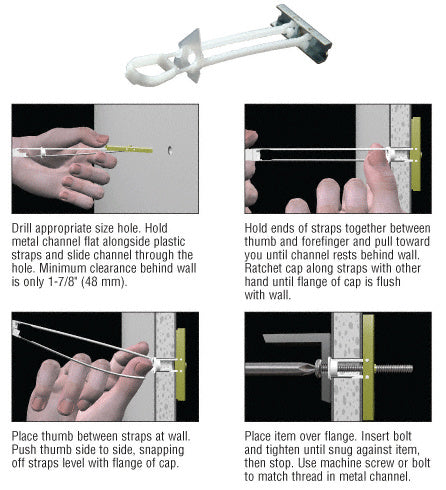 Drill appropriate size hole. Hold metal channel flat alongside plastic straps and slide channel through the hole. Minimum clearance behind wall is only 1-7/8" (48 mm).

Hold ends of straps together between thumb and forefinger and pull toward you until channel rests behind wall. Ratchet cap along straps with other hand until flange of cap is flush with wall.

Place thumb between straps at wall. Push thumb side to side, snapping off straps level with flange of cap.

Place item over flange. Insert bolt and tighten until snug against item, then stop. Use machine screw or bolt to match thread in metal channel.