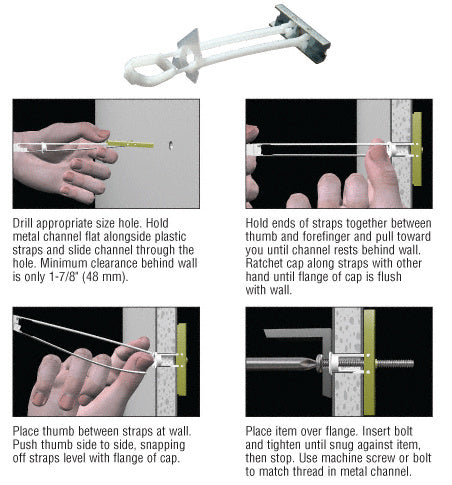 Drill appropriate size hole. Hold metal channel flat alongside plastic straps and slide channel through the hole. Minimum clearance behind wall is only 1-7/8" (48 mm).

Hold ends of straps together between thumb and forefinger and pull toward you until channel rests behind wall. Ratchet cap along straps with other hand until flange of cap is flush with wall.

Place thumb between straps at wall. Push thumb side to side, snapping off straps level with flange of cap.

Place item over flange. Insert bolt and tighten until snug against item, then stop. Use machine screw or bolt to match thread in metal channel.