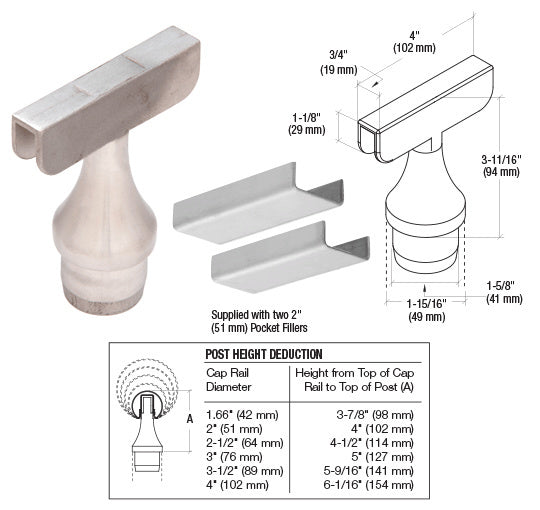 4"
(102 mm)

3/4"
(19 mm)

1-1/8"
(29 mm)

3-11/16"
(94 mm)

1-5/8"
(41 mm)

1-15/16"
(49 mm)

Supplied with two 2" (51 mm) Pocket Fillers

POST HEIGHT DEDUCTION

A

| Cap Rail Diameter | Height from Top of Cap Rail to Top of Post (A) |
|---|---|
| 1.66" (42 mm) | 3-7/8" (98 mm) |
| 2" (51 mm) | 4" (102 mm) |
| 2-1/2" (64 mm) | 4-1/2" (114 mm) |
| 3" (76 mm) | 5" (127 mm) |
| 3-1/2" (89 mm) | 5-9/16" (141 mm) |
| 4" (102 mm) | 6-1/16" (154 mm) |