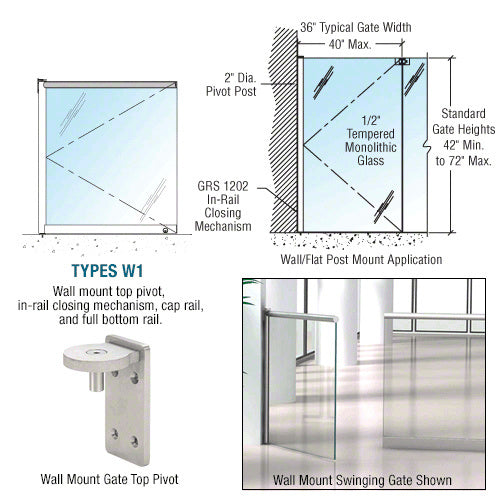 36" Typical Gate Width
40" Max.

2" Dia.
Pivot Post

1/2"
Tempered
Monolithic
Glass

Standard
Gate Heights
42" Min.
to 72" Max.

GRS 1202
In-Rail
Closing
Mechanism

Wall/Flat Post Mount Application

TYPES W1

Wall mount top pivot, in-rail closing mechanism, cap rail, and full bottom rail.

Wall Mount Gate Top Pivot

Wall Mount Swinging Gate Shown