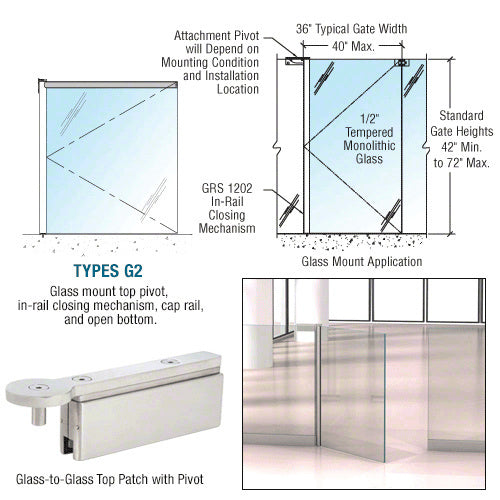 Attachment Pivot will Depend on Mounting Condition and Installation Location

36" Typical Gate Width
40" Max.

1/2" Tempered Monolithic Glass

Standard Gate Heights 42" Min. to 72" Max.

GRS 1202 In-Rail Closing Mechanism

Glass Mount Application

TYPES G2

Glass mount top pivot, in-rail closing mechanism, cap rail, and open bottom.

Glass-to-Glass Top Patch with Pivot