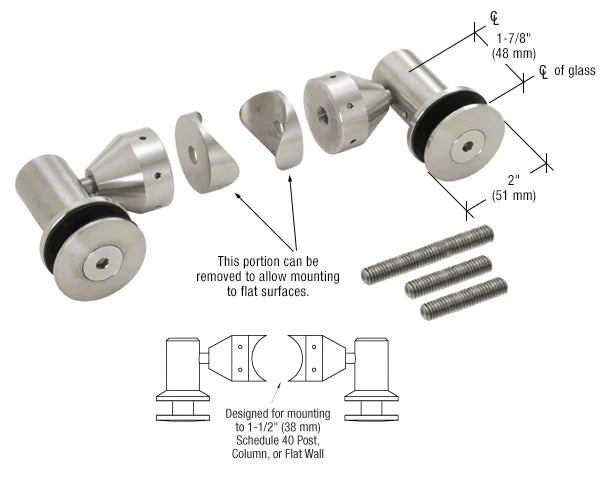 ℄
1-7/8"
(48 mm)
℄ of glass

2"
(51 mm)

This portion can be removed to allow mounting to flat surfaces.

Designed for mounting to 1-1/2" (38 mm) Schedule 40 Post, Column, or Flat Wall