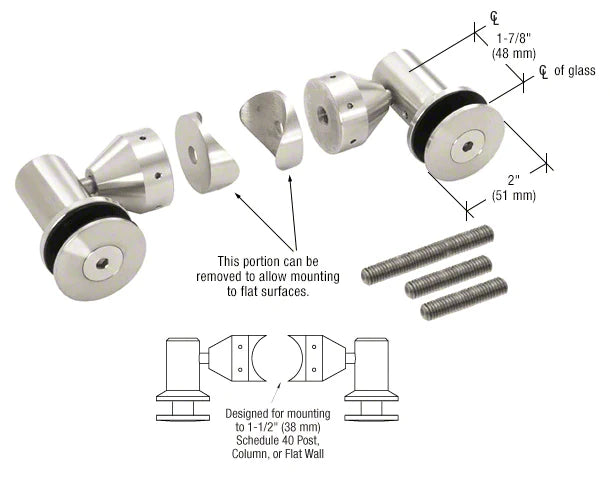 ℄
1-7/8"
(48 mm)

℄ of glass

2"
(51 mm)

This portion can be removed to allow mounting to flat surfaces.

Designed for mounting to 1-1/2" (38 mm) Schedule 40 Post, Column, or Flat Wall