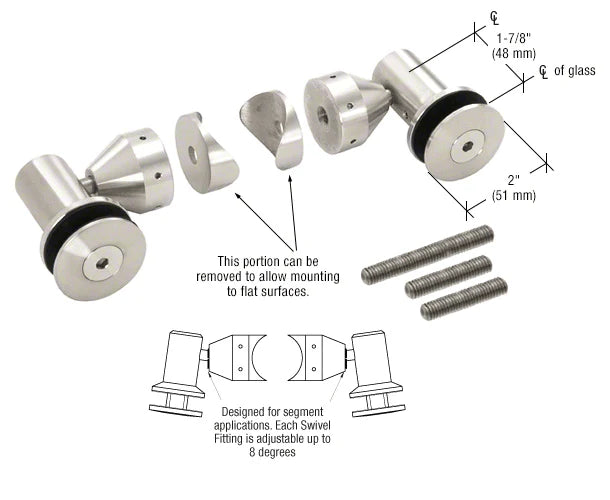 ℄
1-7/8"
(48 mm)

℄ of glass

2"
(51 mm)

This portion can be removed to allow mounting to flat surfaces.

Designed for segment applications. Each Swivel Fitting is adjustable up to 8 degrees