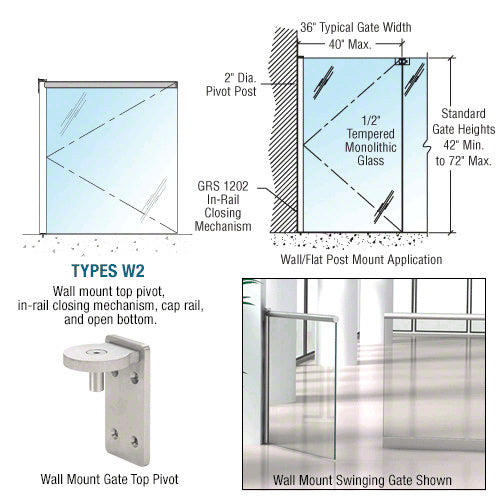 36" Typical Gate Width
40" Max.

2" Dia. Pivot Post

1/2" Tempered Monolithic Glass

Standard Gate Heights 42" Min. to 72" Max.

GRS 1202 In-Rail Closing Mechanism

Wall/Flat Post Mount Application

TYPES W2

Wall mount top pivot, in-rail closing mechanism, cap rail, and open bottom.

Wall Mount Gate Top Pivot

Wall Mount Swinging Gate Shown