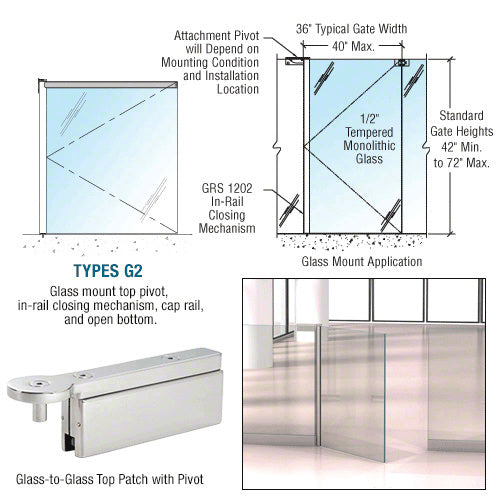 Attachment Pivot will Depend on Mounting Condition and Installation Location

36" Typical Gate Width

40" Max.

1/2" Tempered Monolithic Glass

Standard Gate Heights 42" Min. to 72" Max.

GRS 1202 In-Rail Closing Mechanism

Glass Mount Application

TYPES G2

Glass mount top pivot, in-rail closing mechanism, cap rail, and open bottom.

Glass-to-Glass Top Patch with Pivot